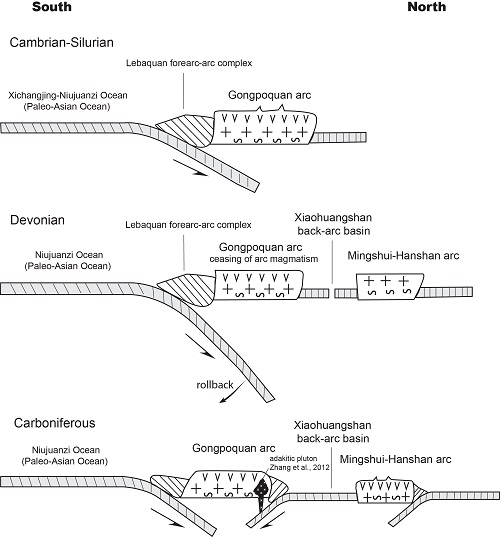 South

North

Cambrian-Silurian

Lebaquan forearc-arc complex

Xichangjing-Niujuanzi Ocean (Paleo-Asian Ocean)

Gongpoquan arc

Devonian

Lebaquan forearc-arc complex

Xiaohuangshan back-arc basin

Niujuanzi Ocean (Paleo-Asian Ocean)

Gongpoquan arc ceasing of arc magmatism

Mingshui-Hanshan arc

rollback

Carboniferous

Xiaohuangshan back-arc basin

Niujuanzi Ocean (Paleo-Asian Ocean)

Gongpoquan arc

adakitic pluton Zhang et al., 2012

Mingshui-Hanshan arc